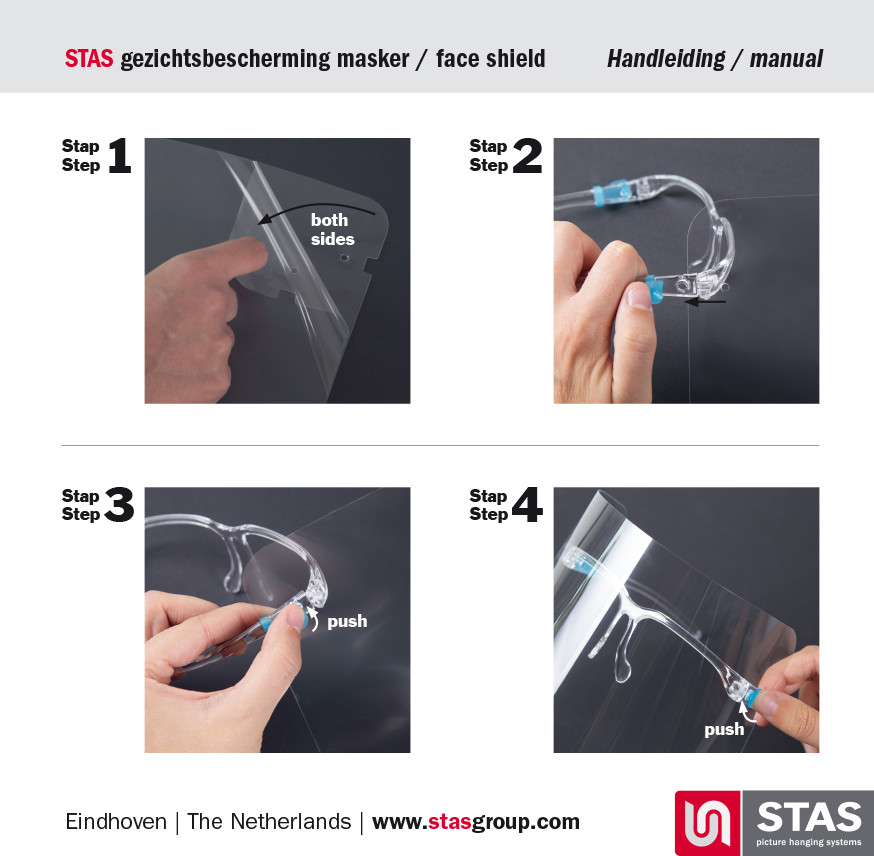 STAS gezichtsbescherming masker / face shield

Handleiding / manual

Stap Step 1

both sides

Stap Step 2

Stap Step 3

push

Stap Step 4

push

Eindhoven | The Netherlands | www.stasgroup.com

STAS
picture hanging systems